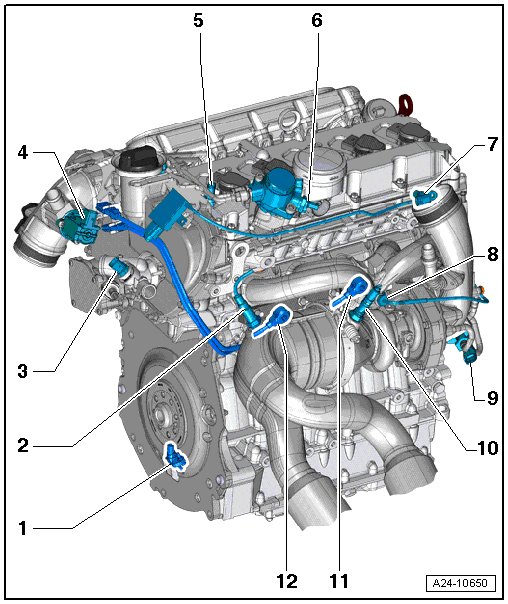 5
6
4
7
8
3
9
2
10
1
12
11
A24-10650