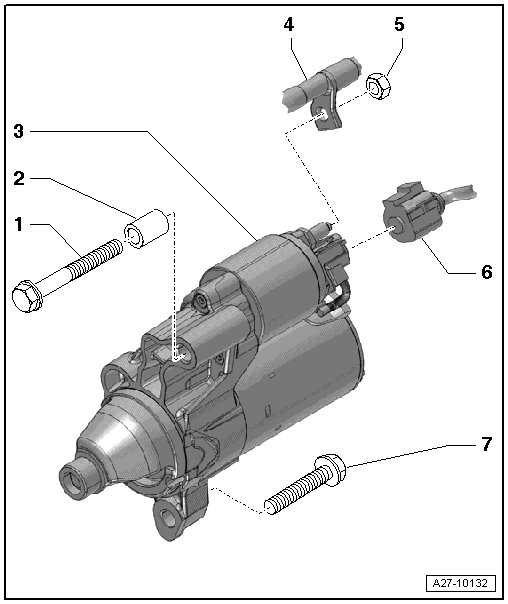 4
5
3
2
1
6
7
A27-10132