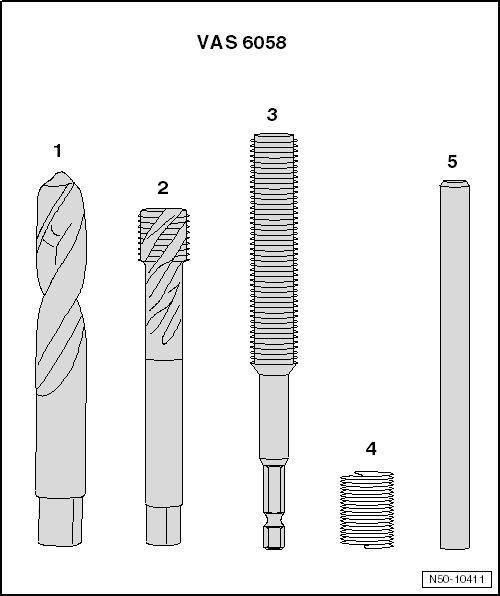 VAS 6058

1

2

3

4

5

N50-10411