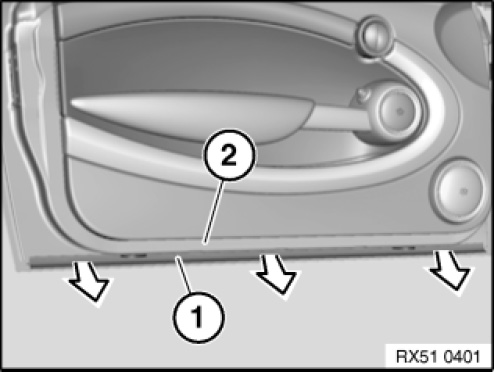 2
1
RX51 0401