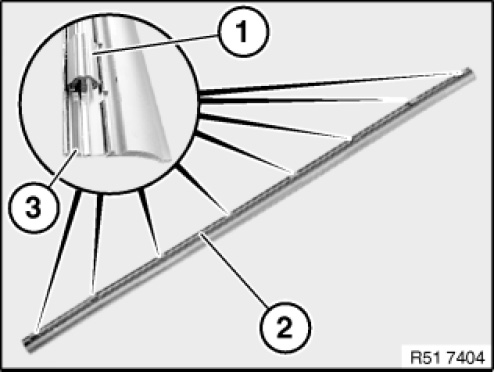 1
3
2
R51 7404