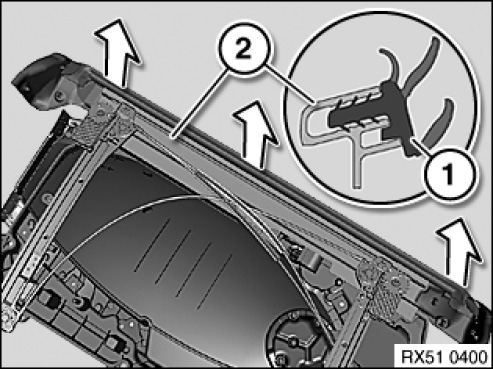 2
1
RX51 0400