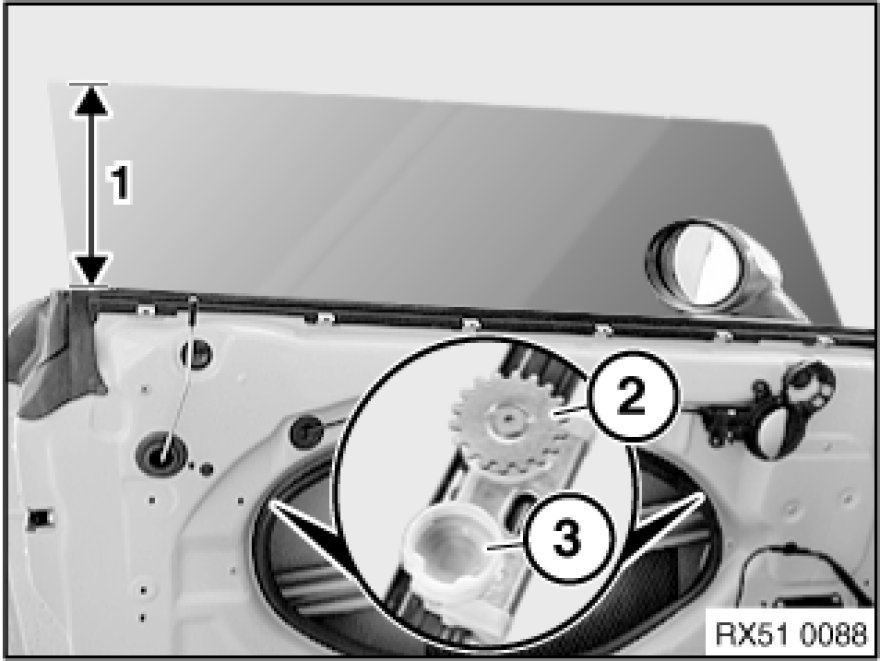 1
2
3
RX51 0088