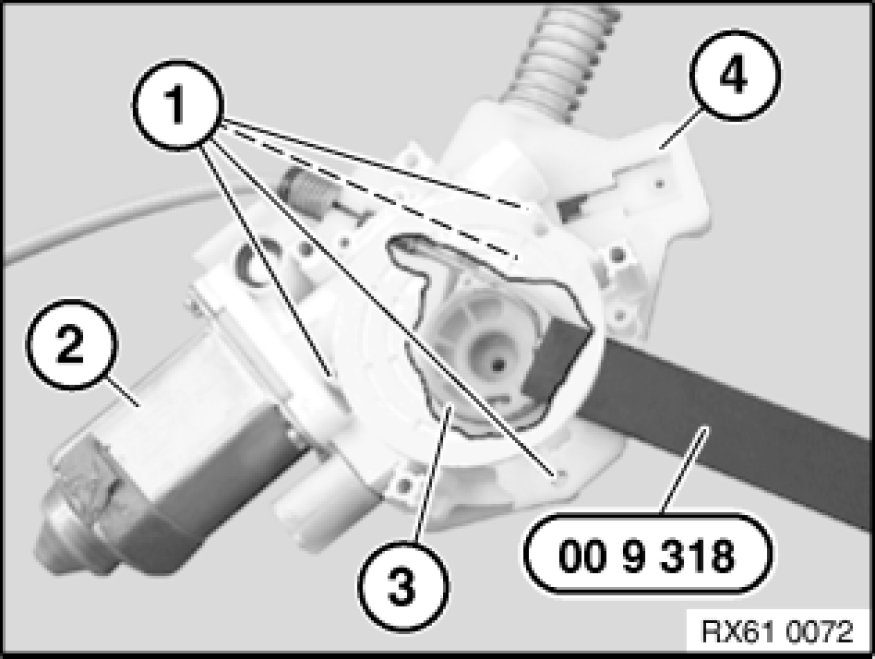 1
4
2
3
00 9 318
RX61 0072