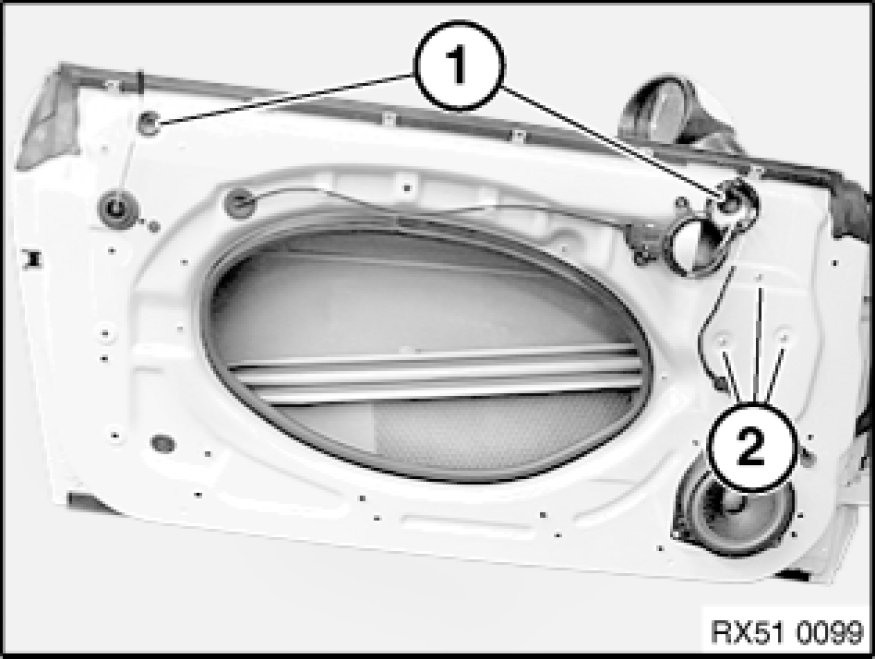 1

2

RX51 0099