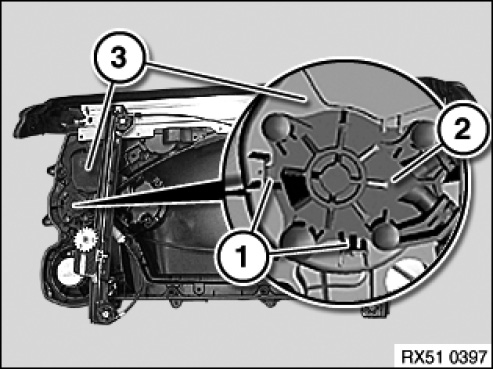 3
2
1
RX51 0397