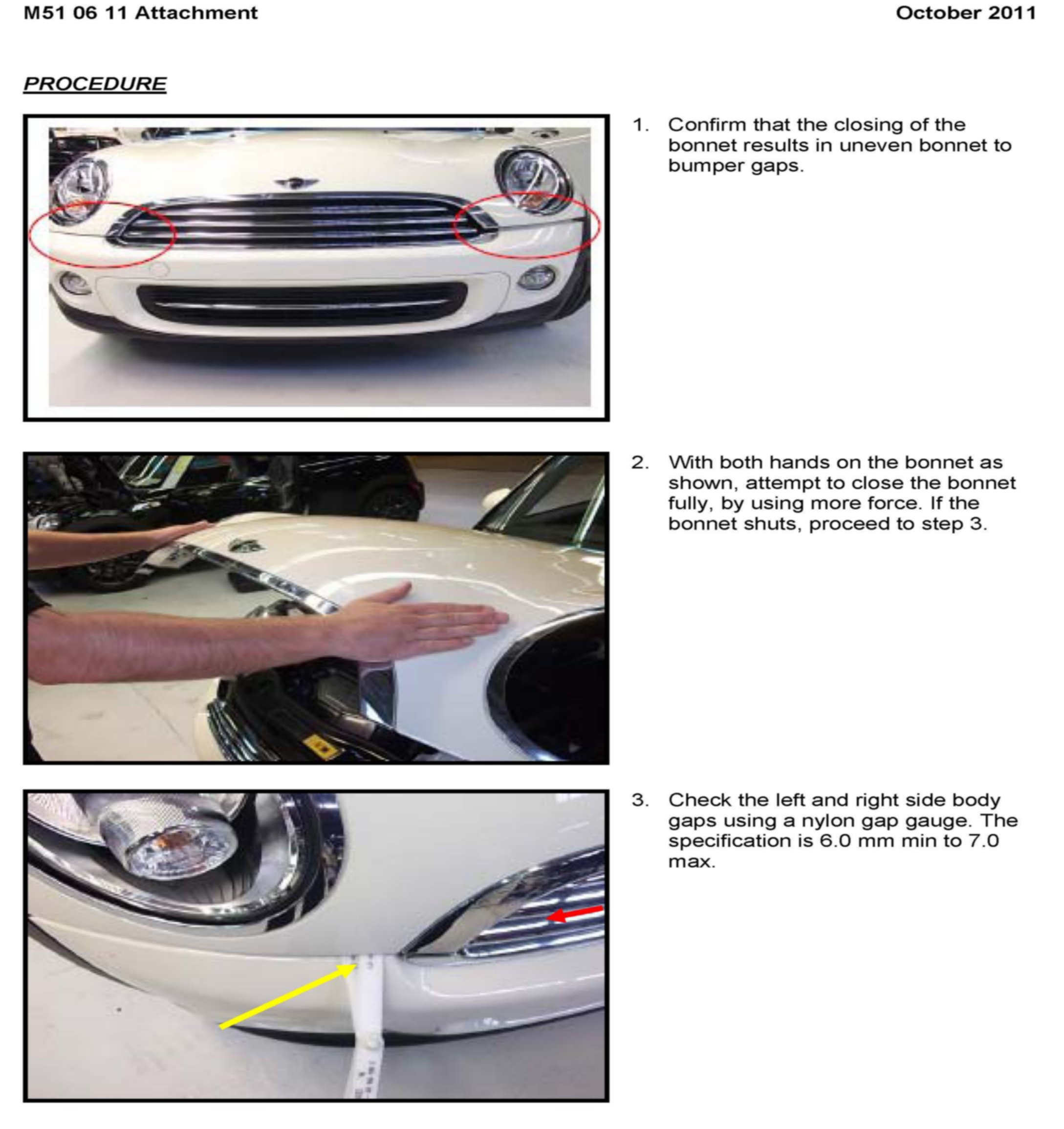 M51 06 11 Attachment

October 2011

PROCEDURE

1. Confirm that the closing of the bonnet results in uneven bonnet to bumper gaps.

2. With both hands on the bonnet as shown, attempt to close the bonnet fully, by using more force. If the bonnet shuts, proceed to step 3.

3. Check the left and right side body gaps using a nylon gap gauge. The specification is 6.0 mm min to 7.0 max.