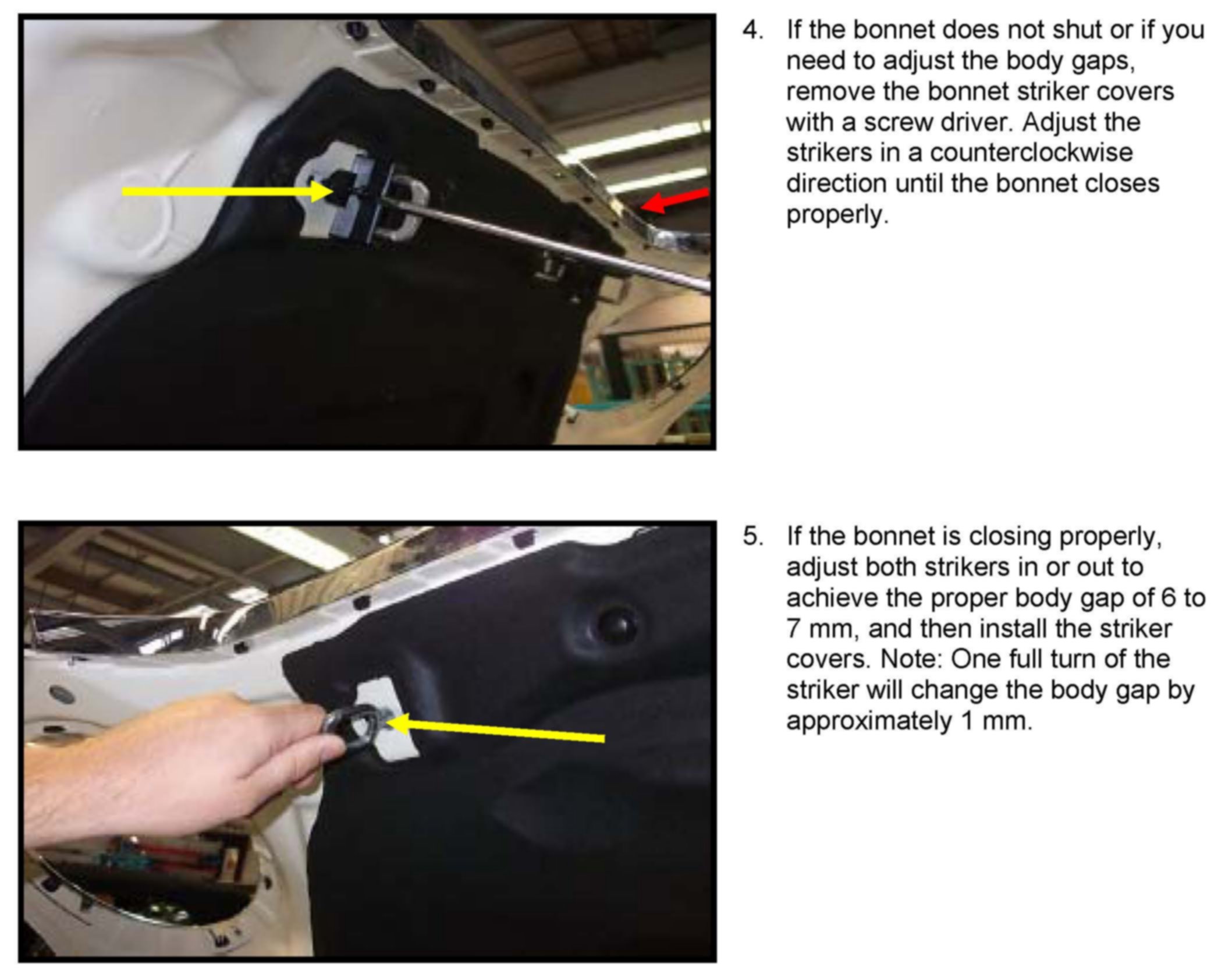 4. If the bonnet does not shut or if you need to adjust the body gaps, remove the bonnet striker covers with a screw driver. Adjust the strikers in a counterclockwise direction until the bonnet closes properly.

5. If the bonnet is closing properly, adjust both strikers in or out to achieve the proper body gap of 6 to 7 mm, and then install the striker covers. Note: One full turn of the striker will change the body gap by approximately 1 mm.