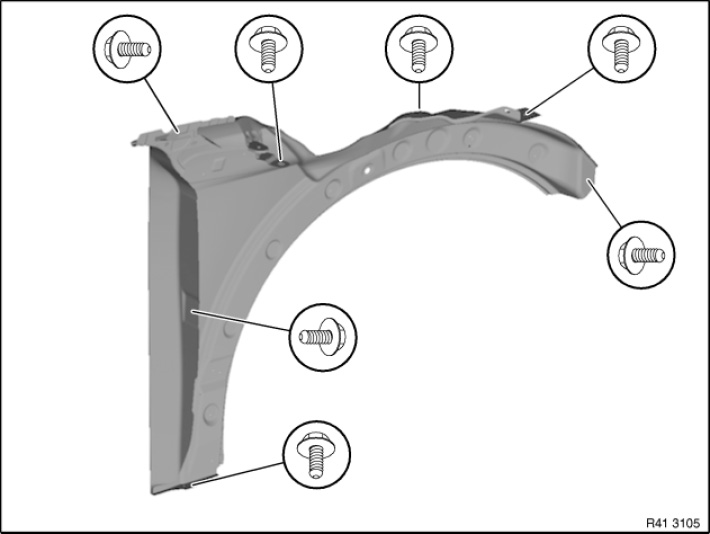 R41 3105