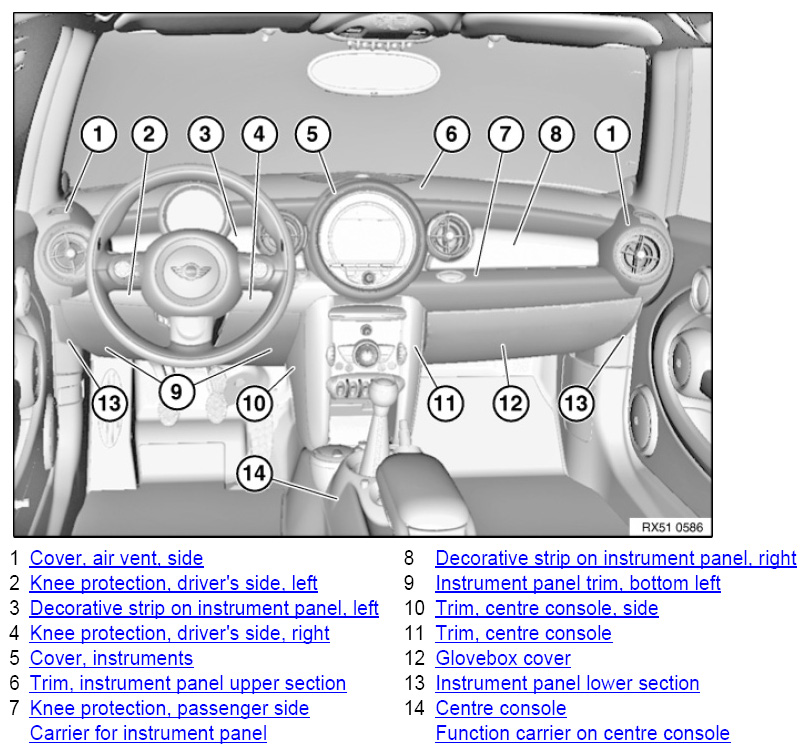 1 2 3 4 5 6 7 8 1

13 9 10 11 12 13

14

RX51 0586

1 Cover, air vent, side
2 Knee protection, driver's side, left
3 Decorative strip on instrument panel, left
4 Knee protection, driver's side, right
5 Cover, instruments
6 Trim, instrument panel upper section
7 Knee protection, passenger side
Carrier for instrument panel

8 Decorative strip on instrument panel, right
9 Instrument panel trim, bottom left
10 Trim, centre console, side
11 Trim, centre console
12 Glovebox cover
13 Instrument panel lower section
14 Centre console
Function carrier on centre console