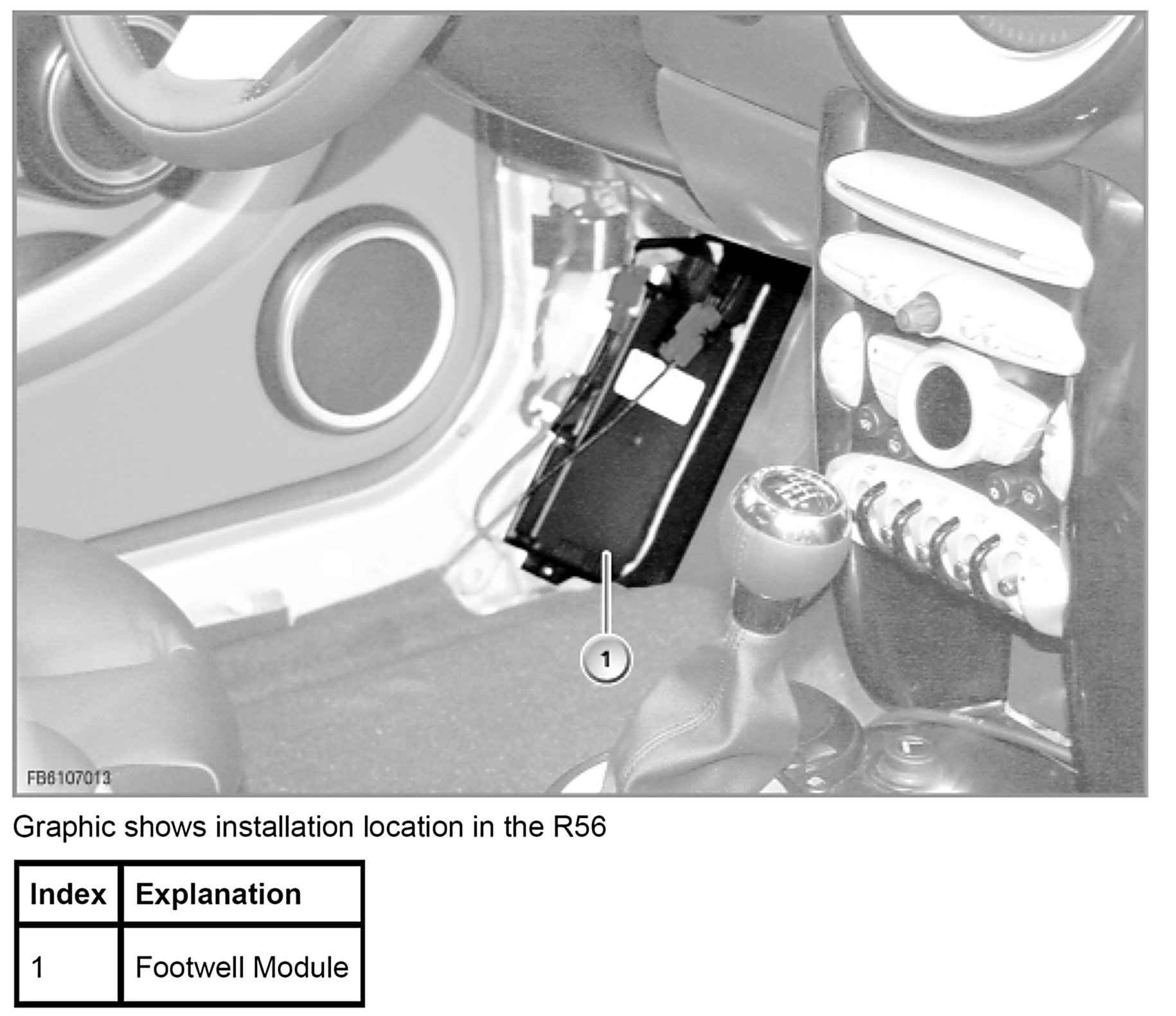 1

FB6107013

Graphic shows installation location in the R56

| Index | Explanation |
|---|---|
| 1 | Footwell Module |