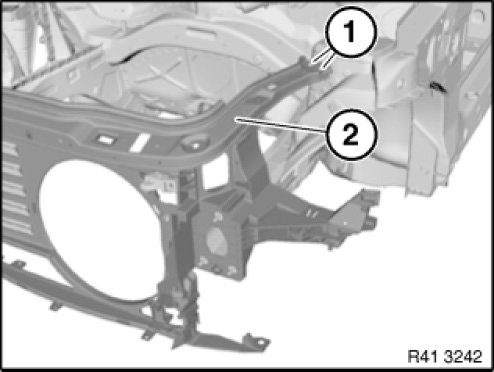 1
2
R41 3242