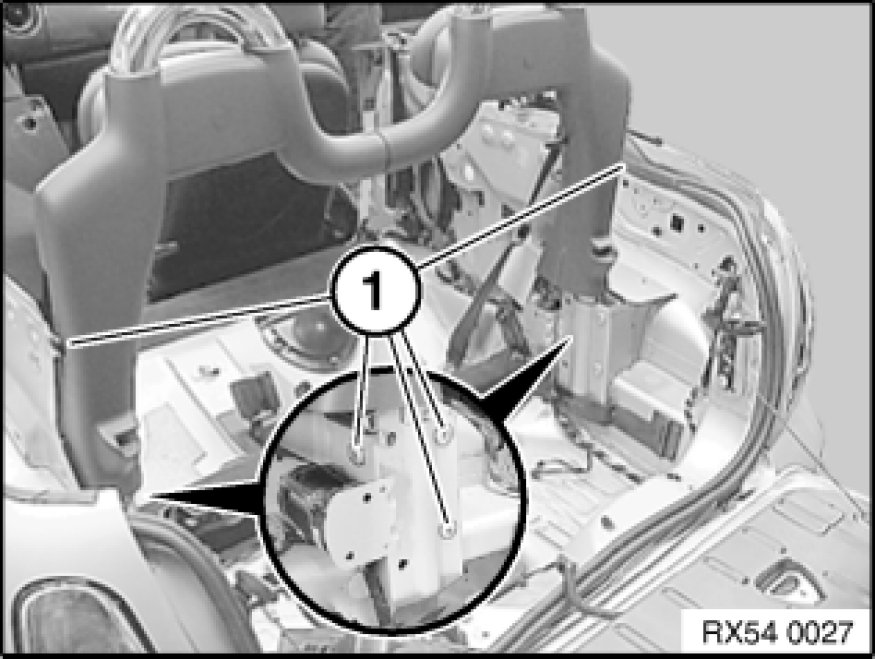 1

RX54 0027