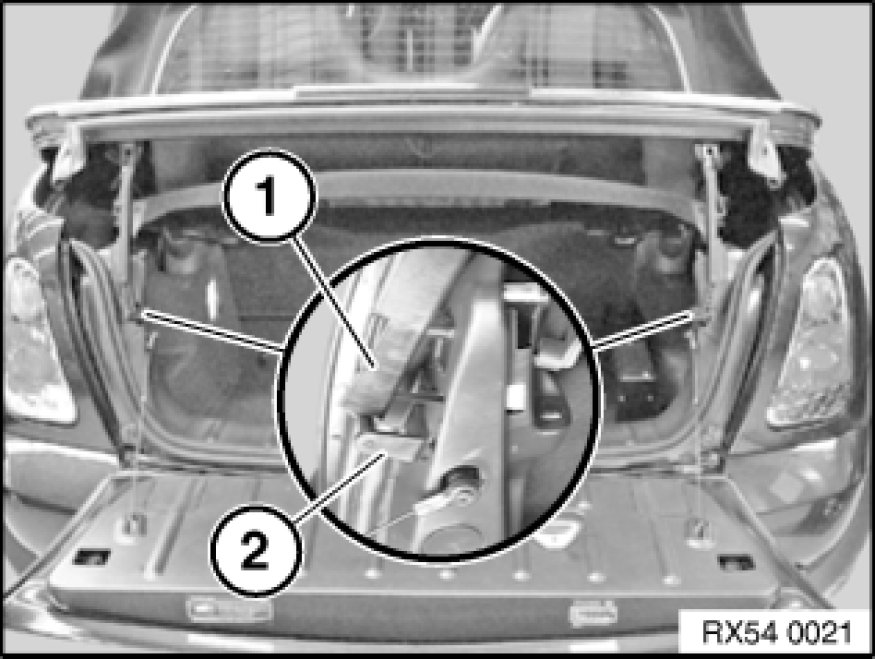 1

2

RX54 0021