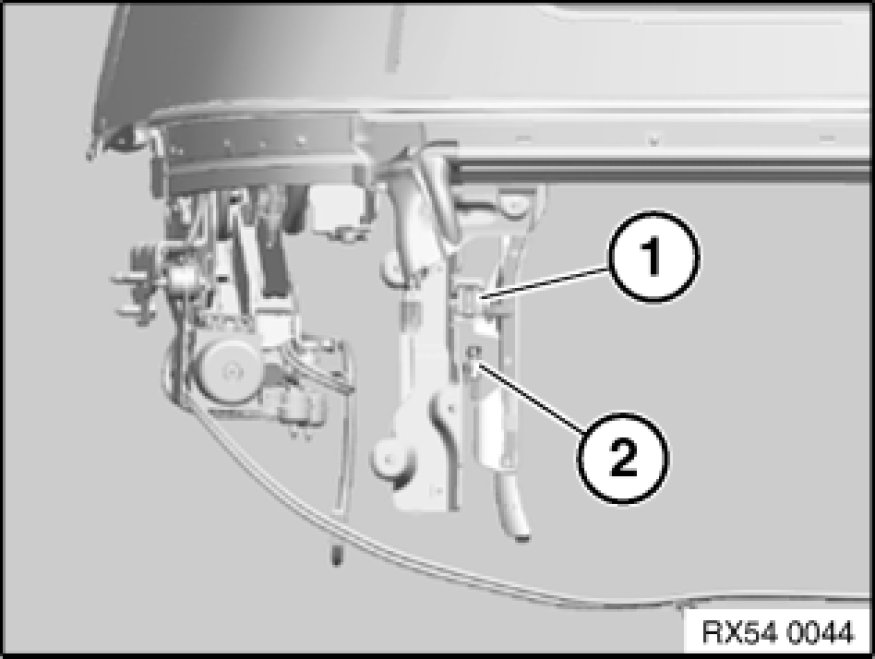 1

2

RX54 0044