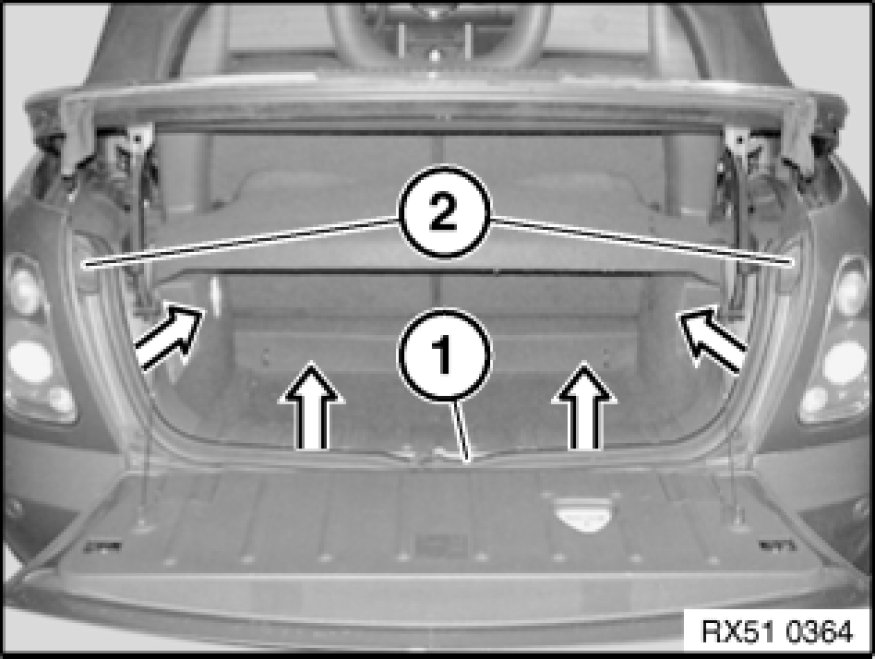 2
1
RX51 0364