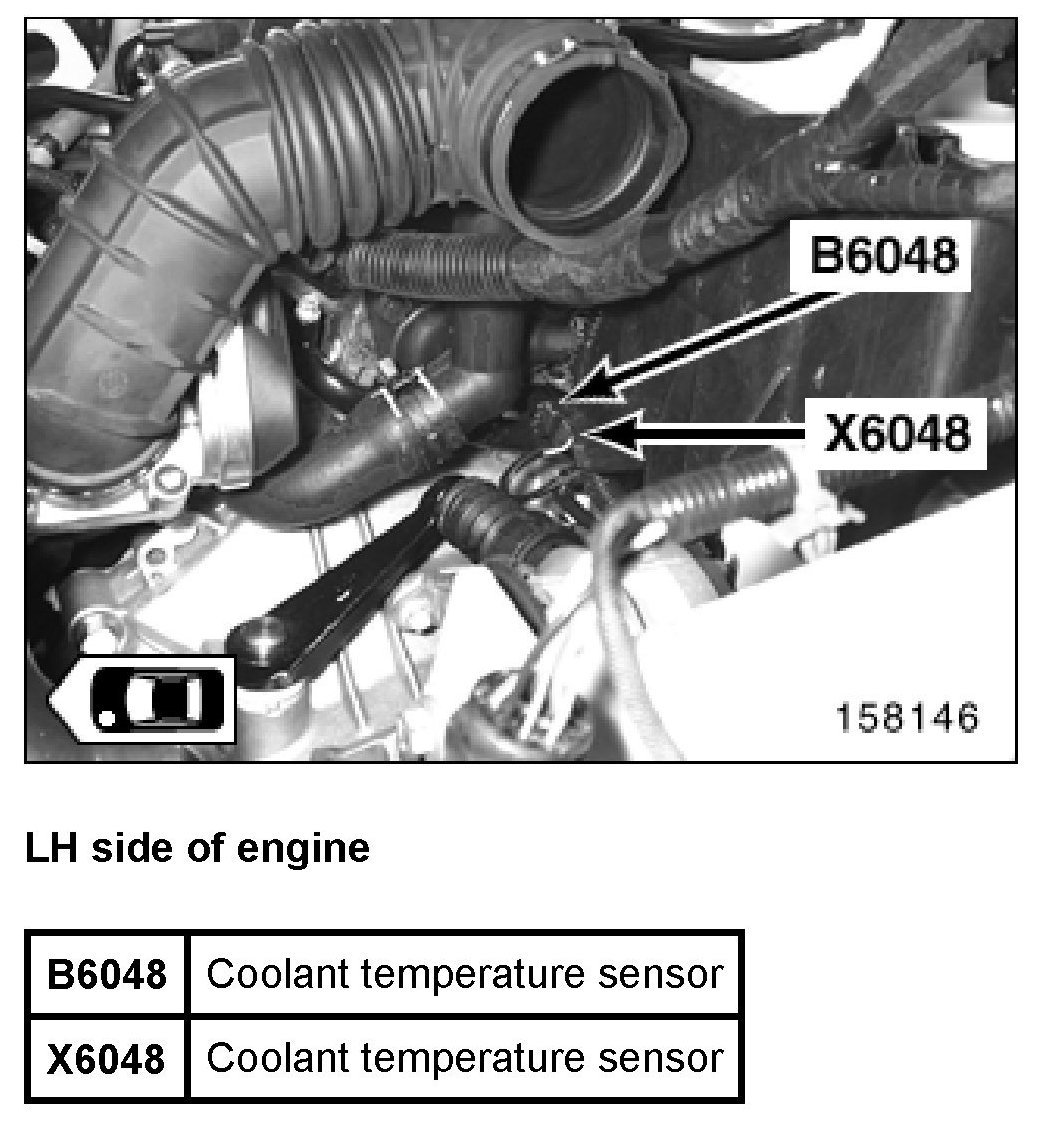 B6048

X6048

158146

LH side of engine

| B6048 | Coolant temperature sensor |
|---|---|
| X6048 | Coolant temperature sensor |