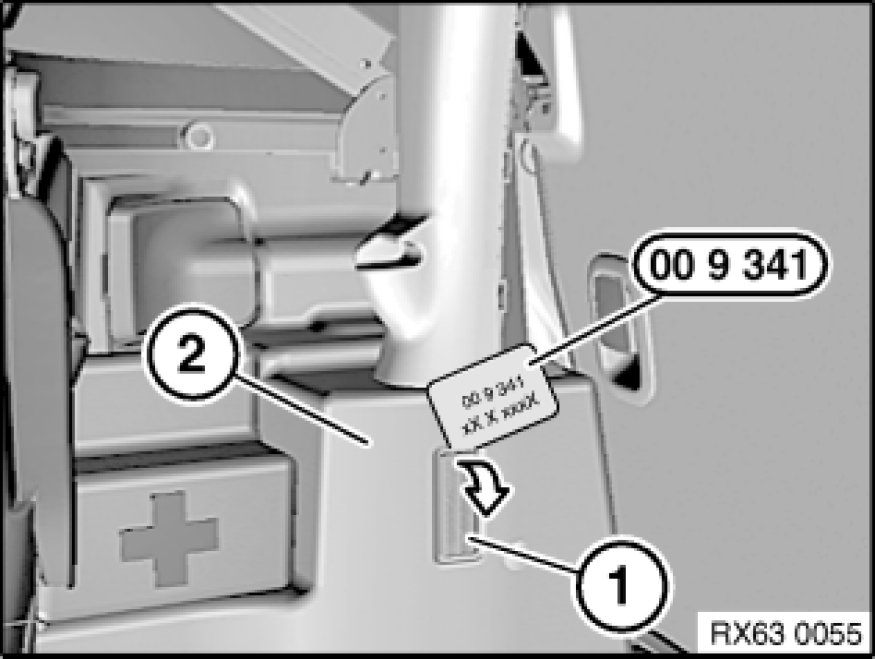 00 9 341

2

00 9 341
xX X xxxX

1

RX63 0055