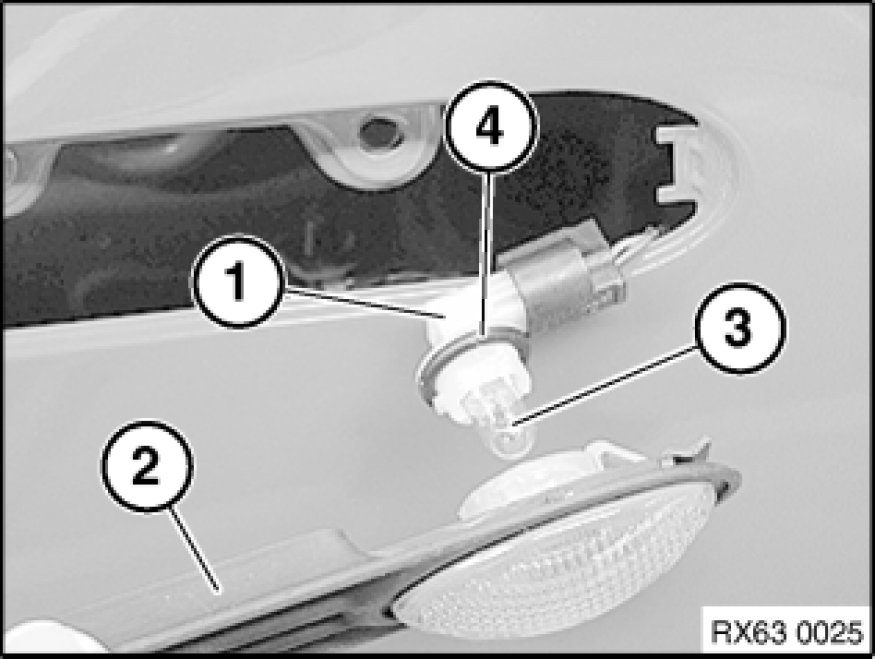 4
1
3
2
RX63 0025