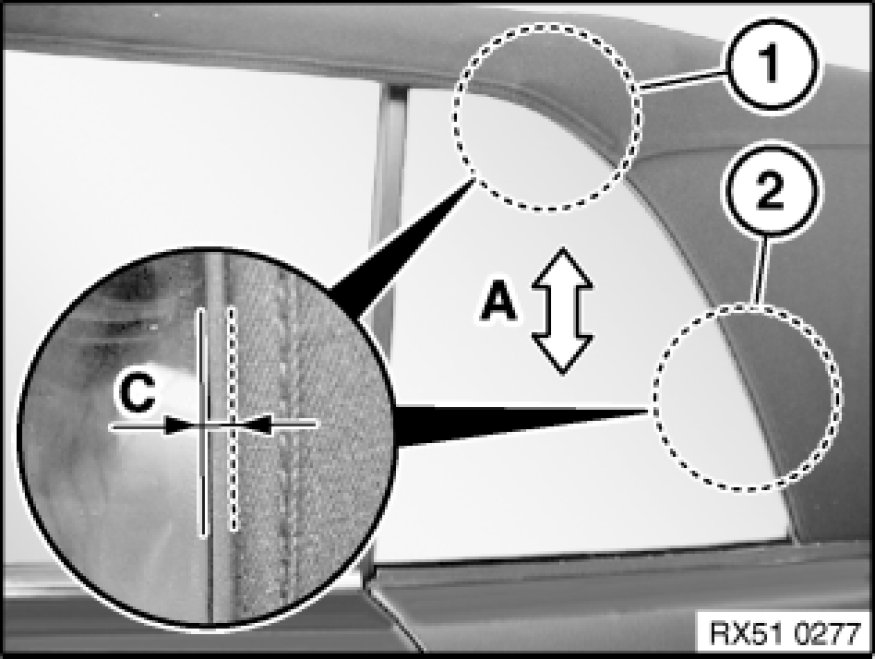 1
2
A
C
RX51 0277