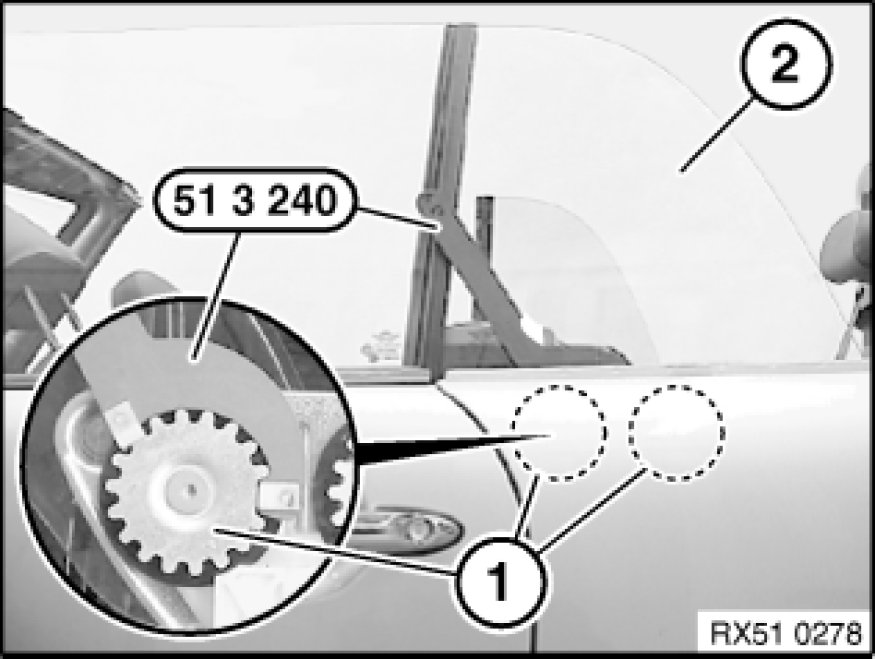 2
51 3 240
1
RX51 0278