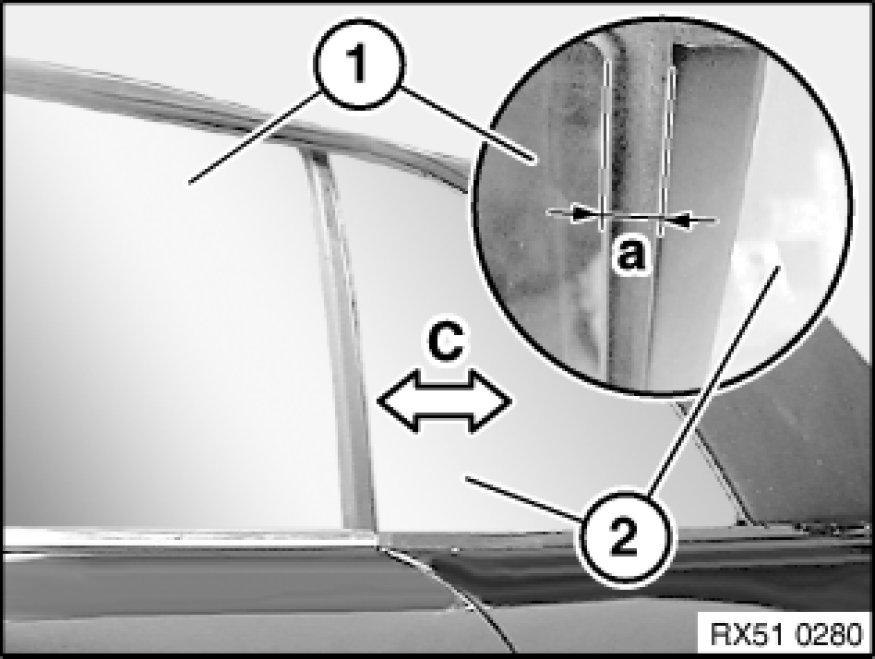 1
a
c
2
RX51 0280