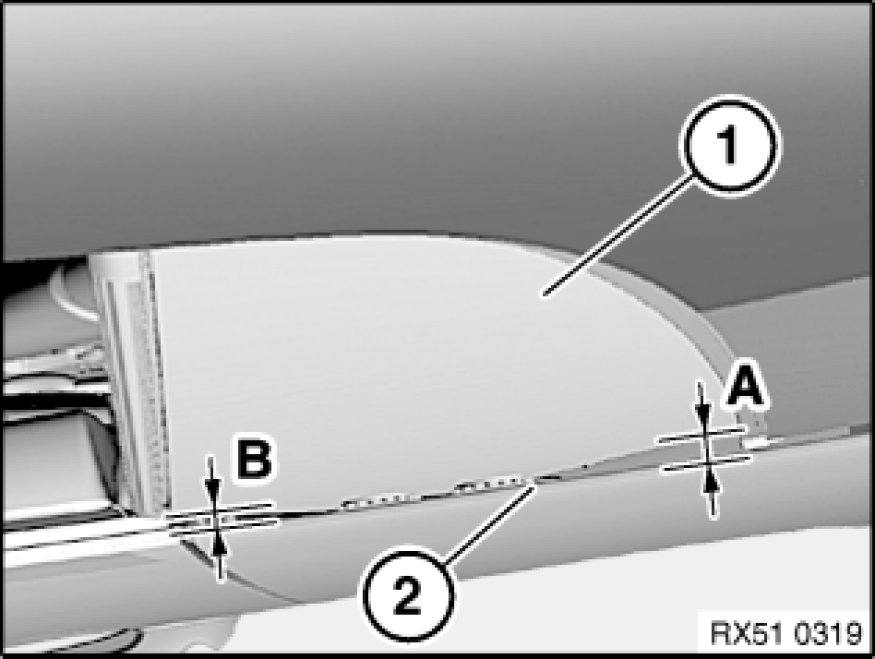 1
A
B
2
RX51 0319