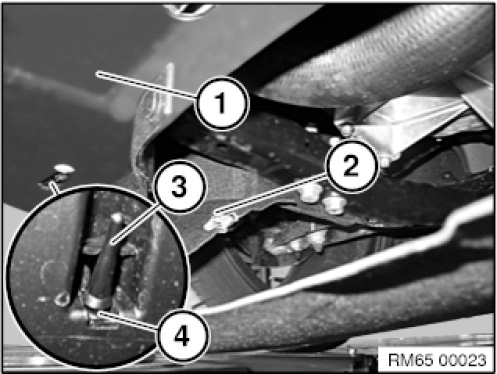 1
2
3
4
RM65 00023