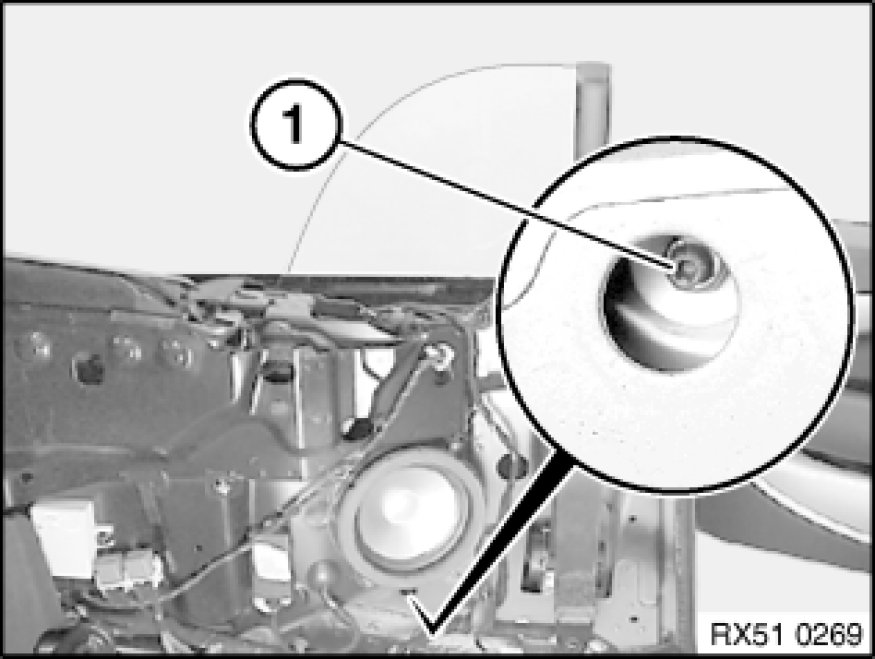 1

RX51 0269