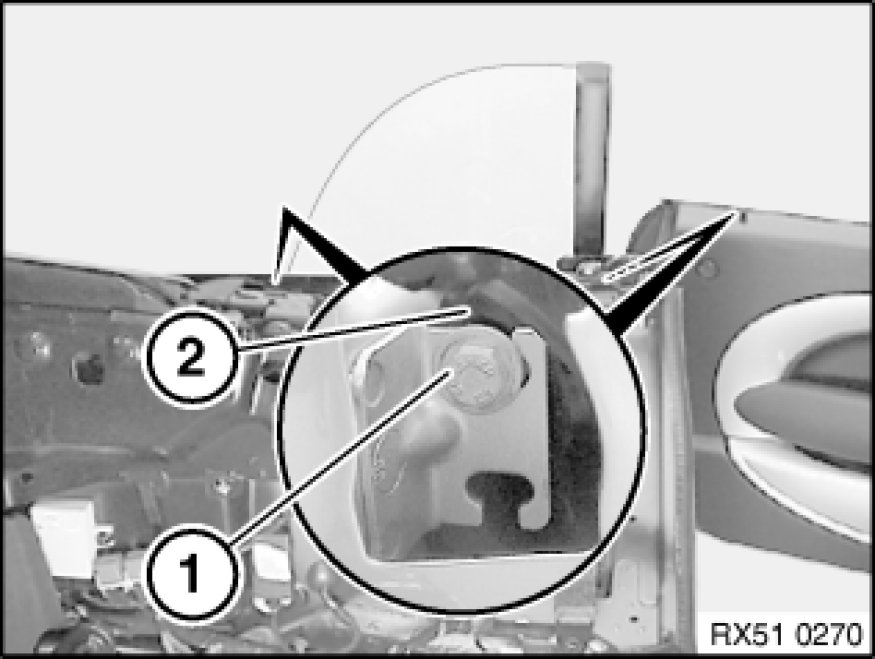 2

1

RX51 0270