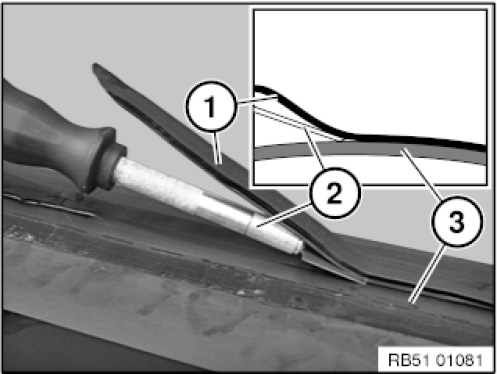 1
2
3
RB51 01081