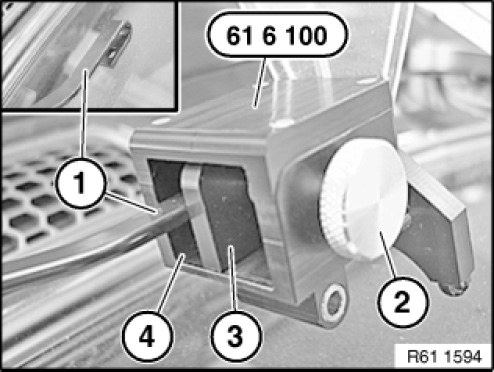 61 6 100

1

2

4

3

R61 1594