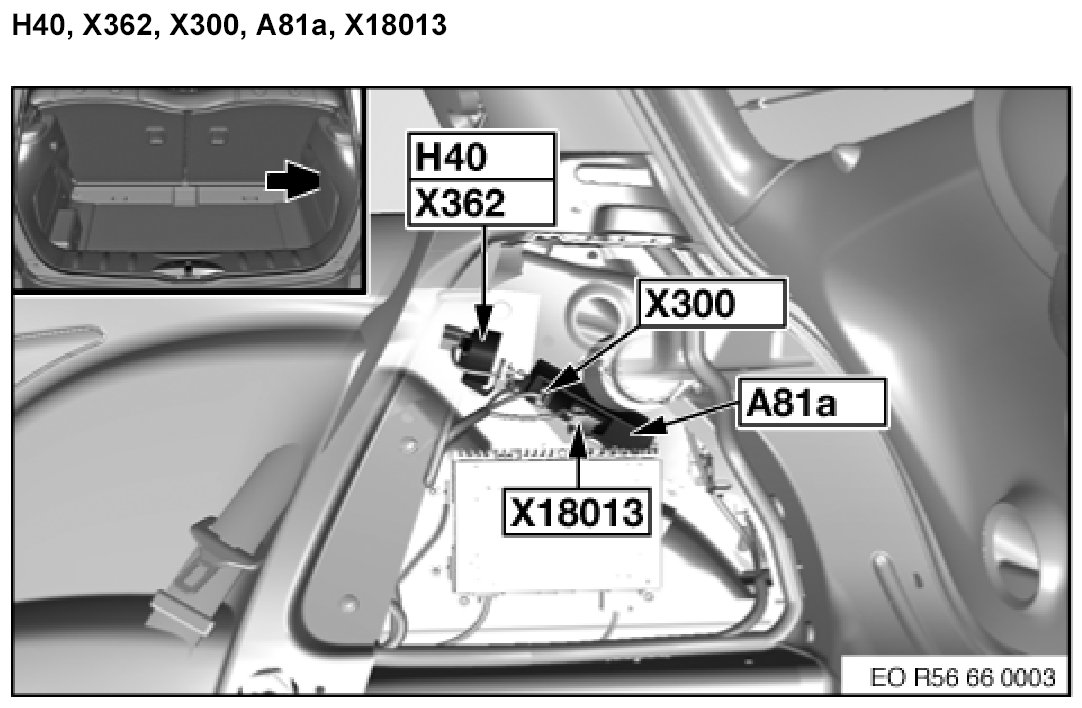 H40, X362, X300, A81a, X18013

H40
X362
X300
A81a
X18013
EO R56 66 0003