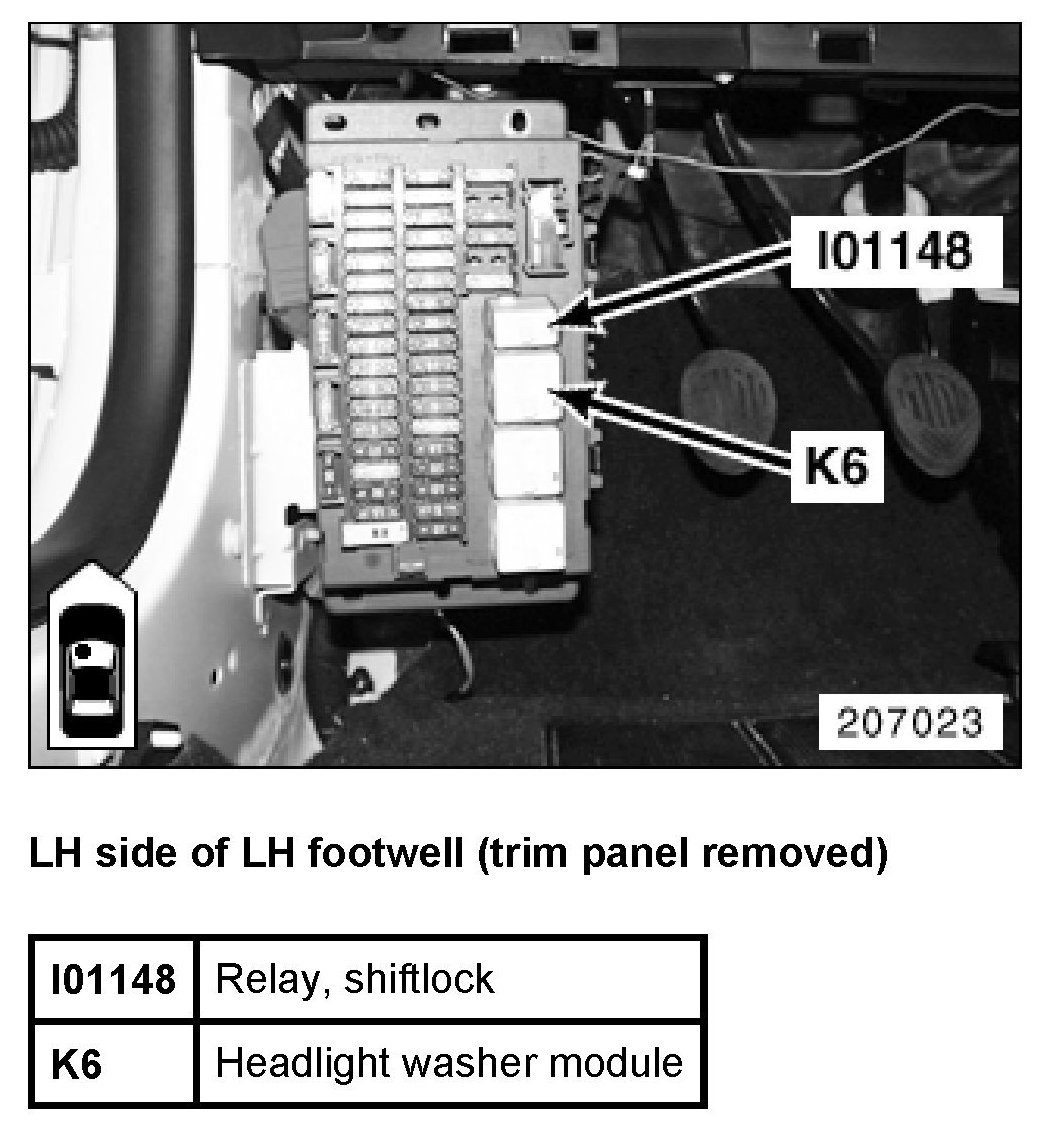 I01148

K6

207023

LH side of LH footwell (trim panel removed)

| I01148 | Relay, shiftlock |
|---|---|
| K6 | Headlight washer module |