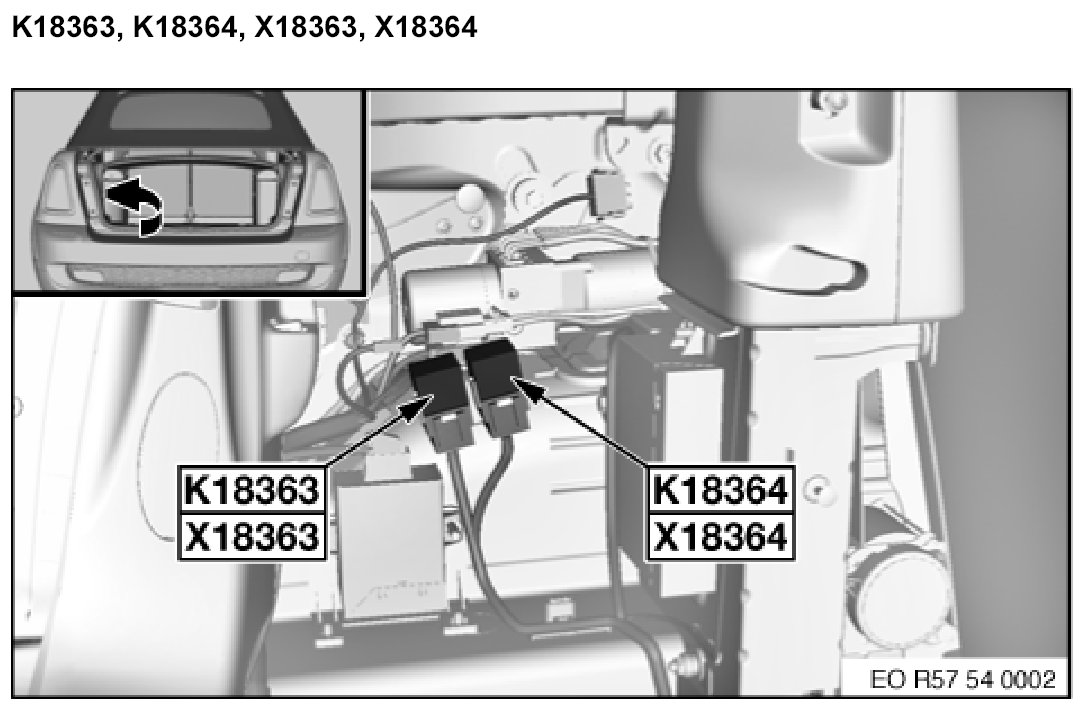 K18363, K18364, X18363, X18364

K18363
X18363

K18364
X18364

EO R57 54 0002