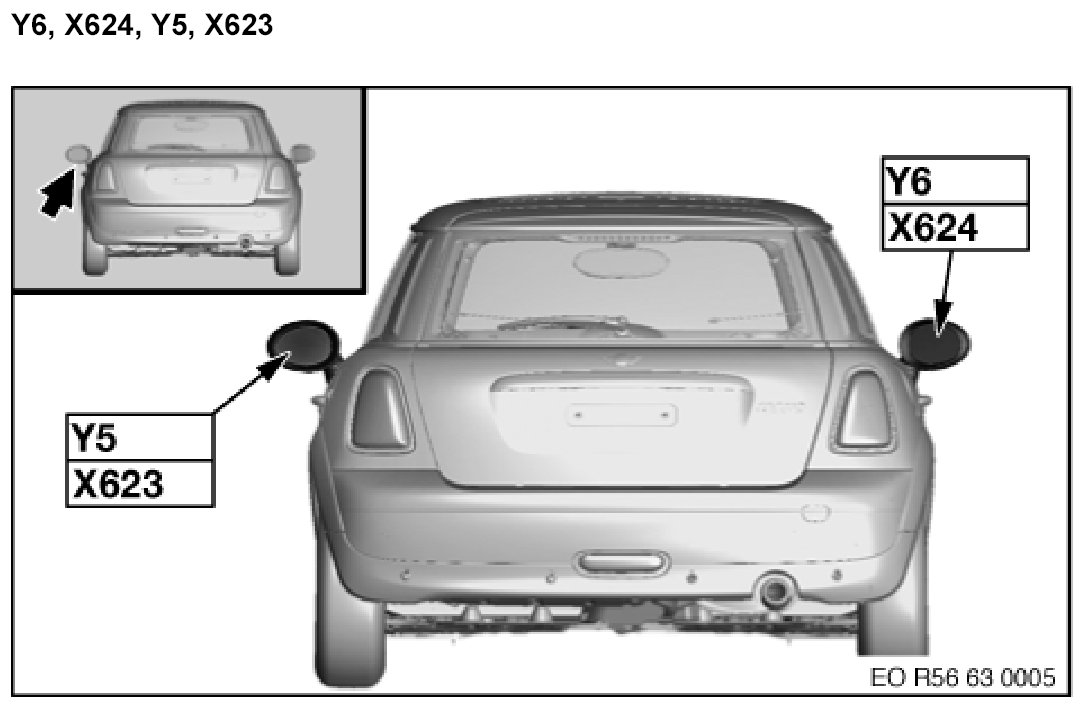 Y6, X624, Y5, X623

Y6
X624

Y5
X623

EO R56 63 0005