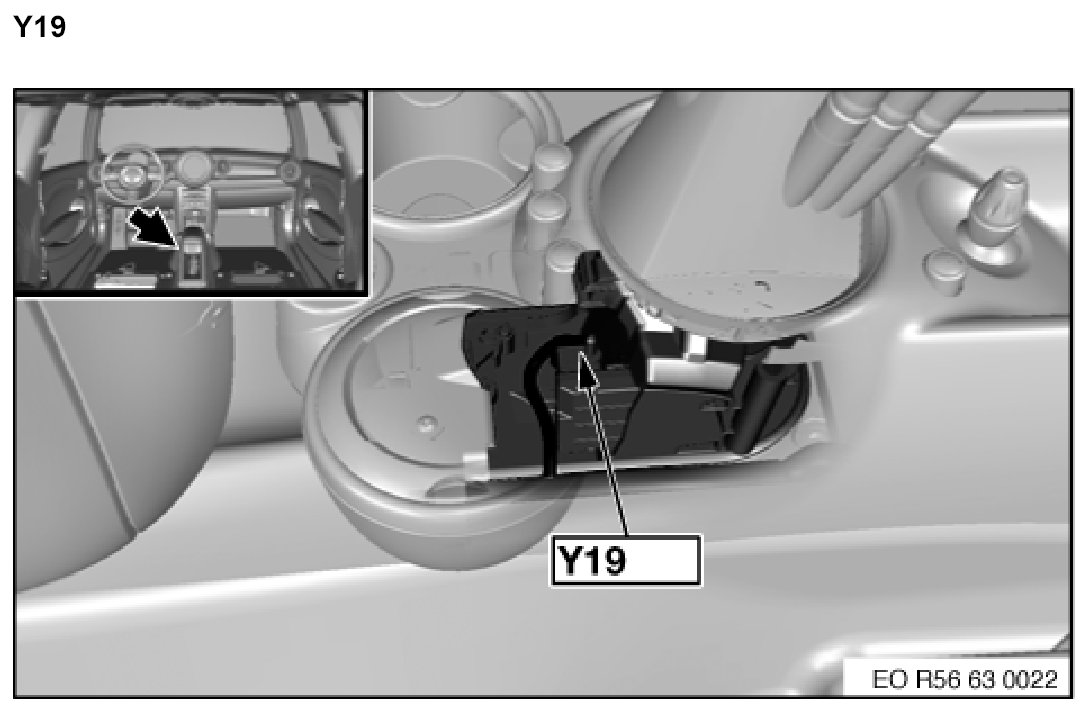 Y19

Y19

EO R56 63 0022