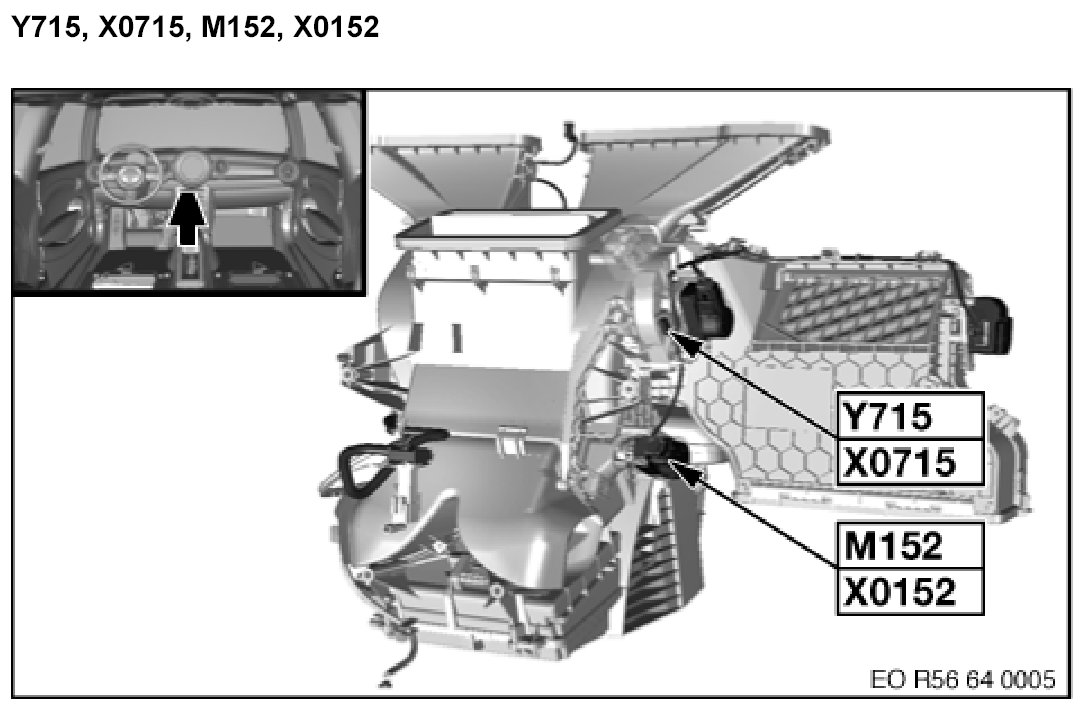 Y715, X0715, M152, X0152

Y715
X0715

M152
X0152

EO R56 64 0005