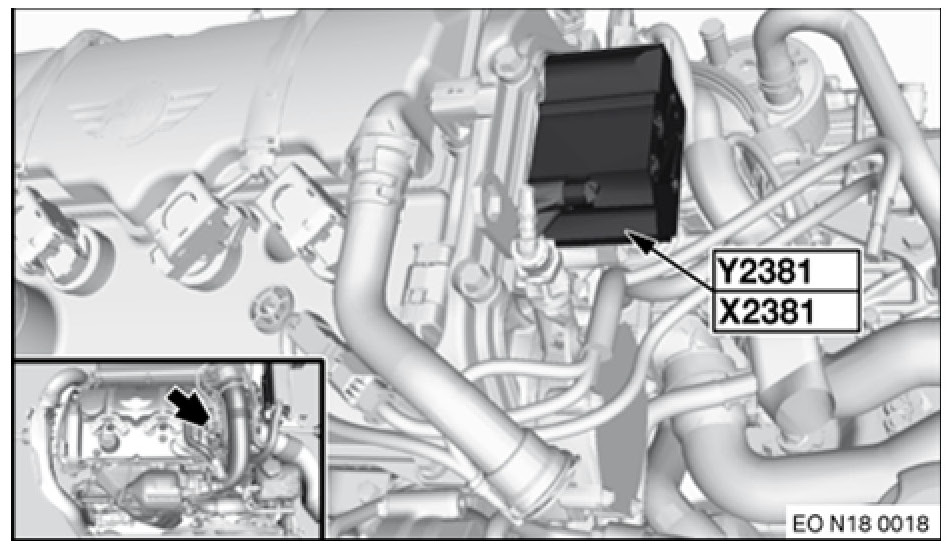 Y2381
X2381
EO N18 0018