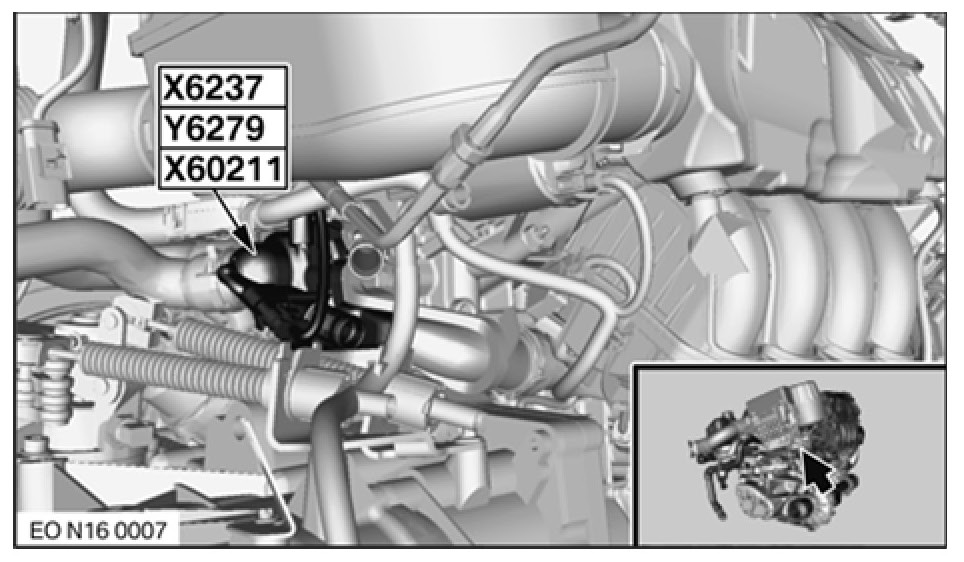 X6237
Y6279
X60211

EO N16 0007