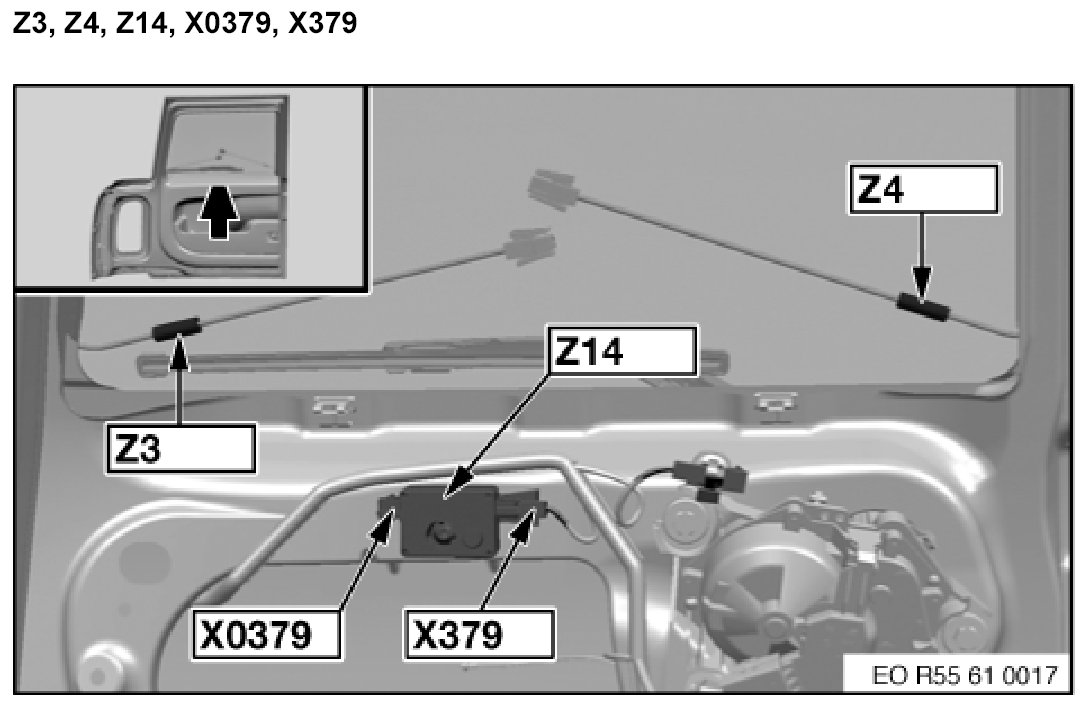 Z3, Z4, Z14, X0379, X379

Z4

Z14

Z3

X0379

X379

EO R55 61 0017