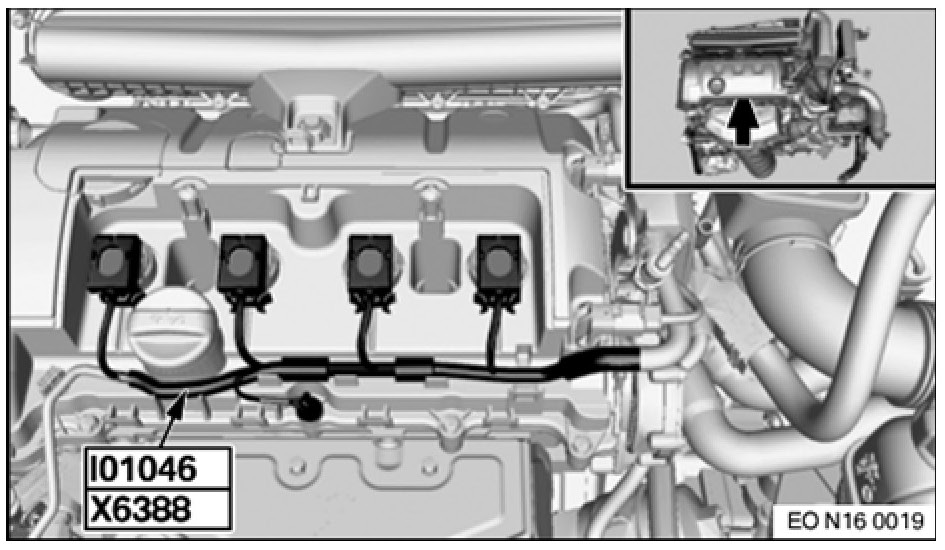 I01046
X6388
EO N16 0019