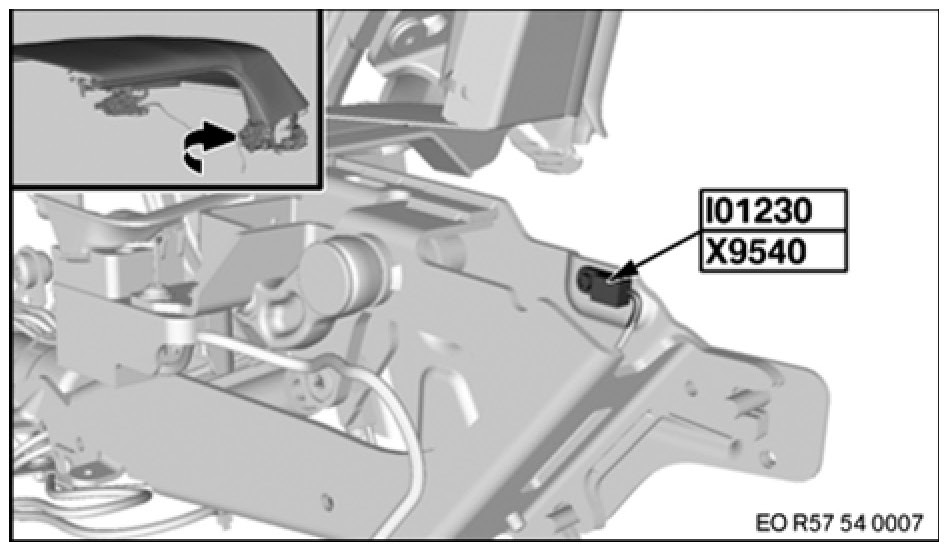 I01230
X9540

EO R57 54 0007