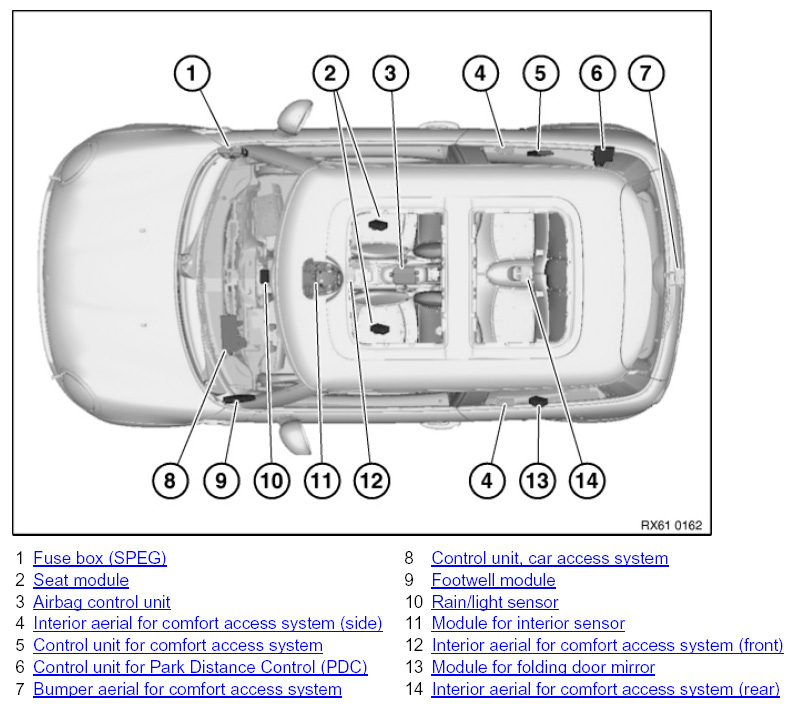 1 2 3 4 5 6 7

8 9 10 11 12 4 13 14

RX61 0162

1 Fuse box (SPEG)
2 Seat module
3 Airbag control unit
4 Interior aerial for comfort access system (side)
5 Control unit for comfort access system
6 Control unit for Park Distance Control (PDC)
7 Bumper aerial for comfort access system

8 Control unit, car access system
9 Footwell module
10 Rain/light sensor
11 Module for interior sensor
12 Interior aerial for comfort access system (front)
13 Module for folding door mirror
14 Interior aerial for comfort access system (rear)