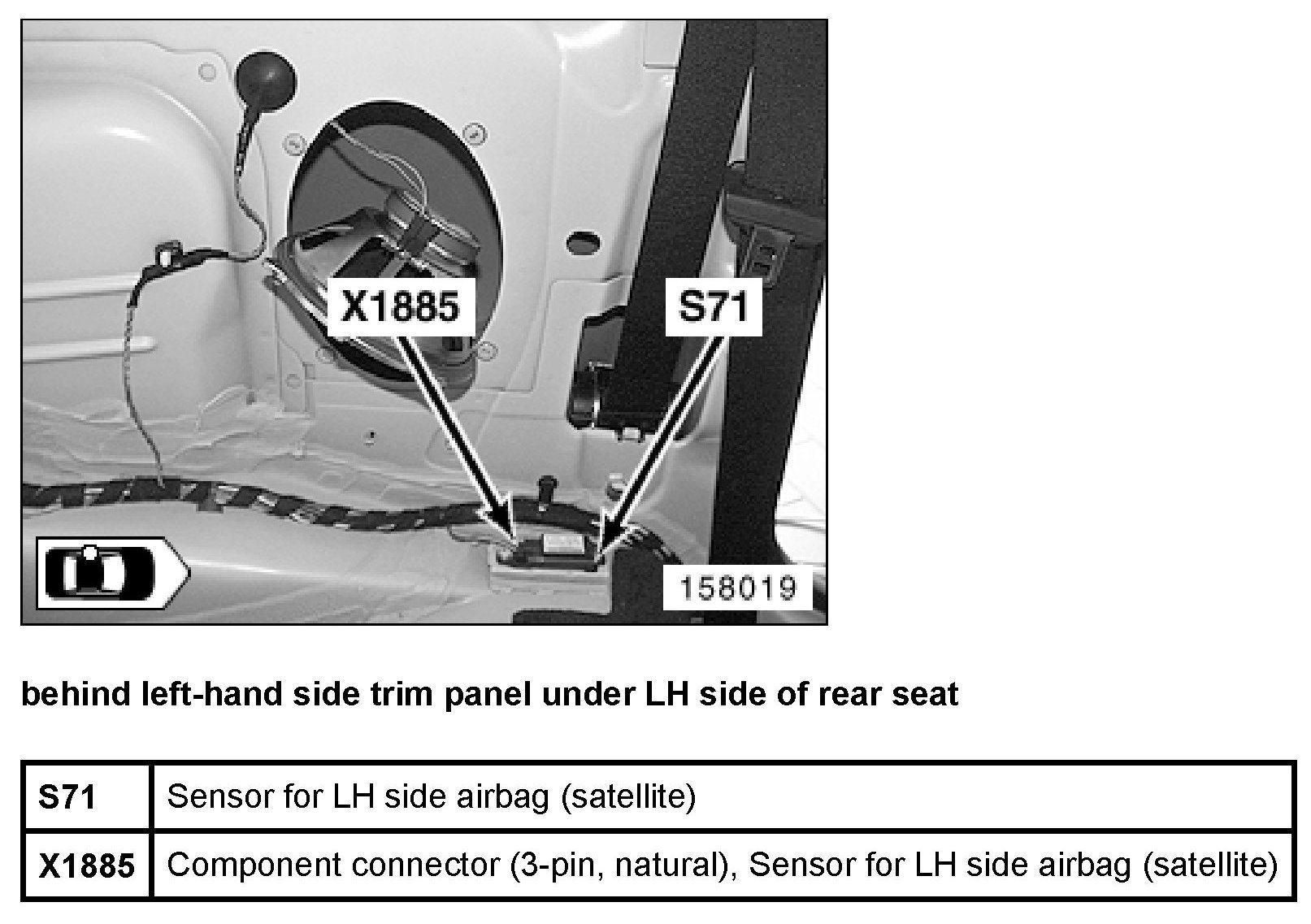 X1885

S71

158019

behind left-hand side trim panel under LH side of rear seat

| S71 | Sensor for LH side airbag (satellite) |
|---|---|
| X1885 | Component connector (3-pin, natural), Sensor for LH side airbag (satellite) |