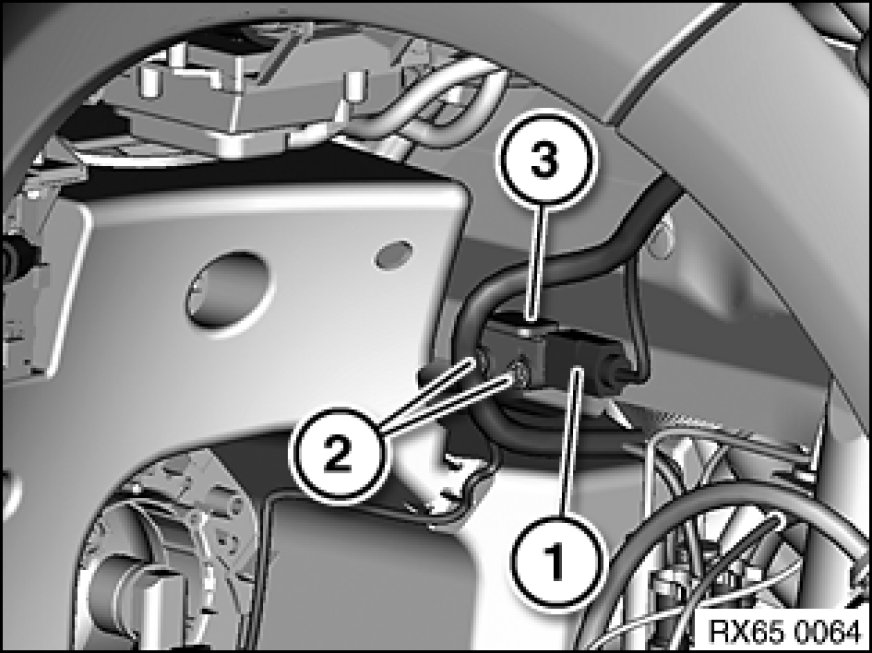 3
2
1
RX65 0064