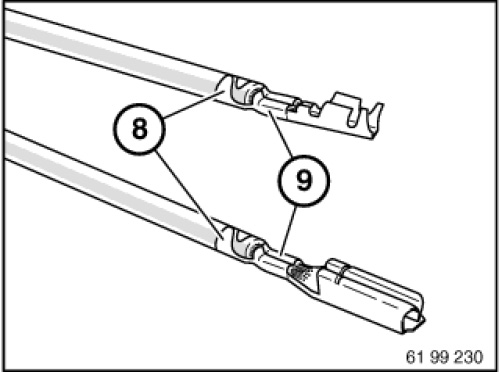 8
9
61 99 230