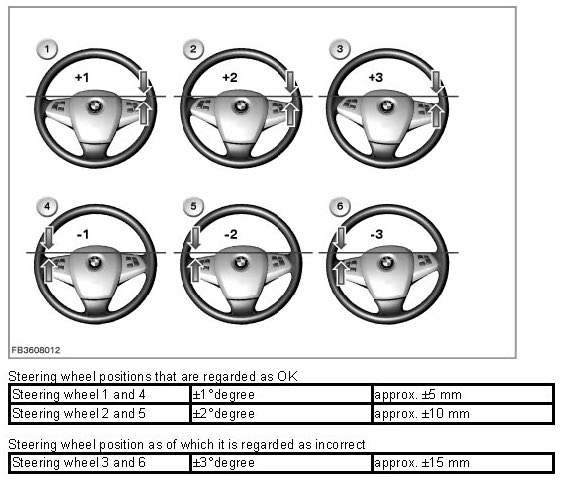 1
+1

2
+2

3
+3

4
-1

5
-2

6
-3

FB3608012

Steering wheel positions that are regarded as OK

| Steering wheel 1 and 4 | ±1°degree | approx. ±5 mm |
|---|---|---|
| Steering wheel 2 and 5 | ±2°degree | approx. ±10 mm |

Steering wheel position as of which it is regarded as incorrect

| Steering wheel 3 and 6 | ±3°degree | approx. ±15 mm |
|---|---|---|