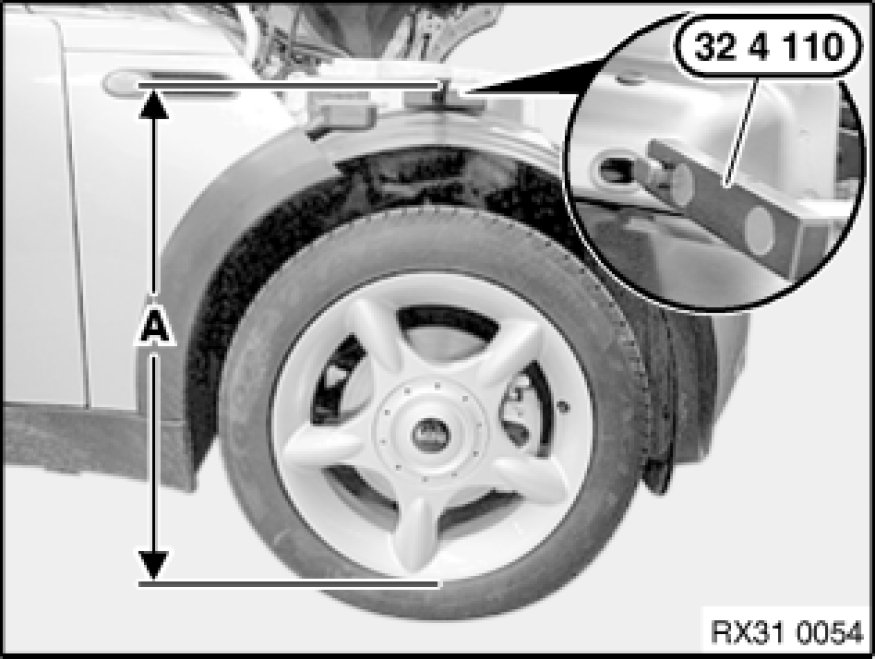 32 4 110

A

RX31 0054