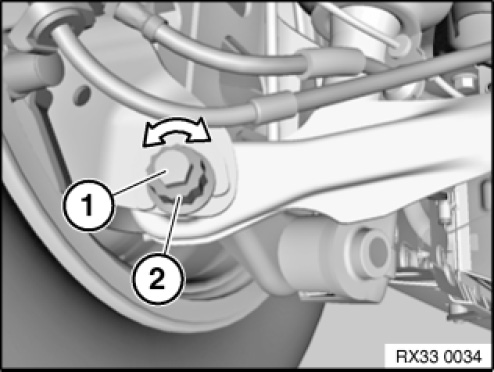 1
2
RX33 0034